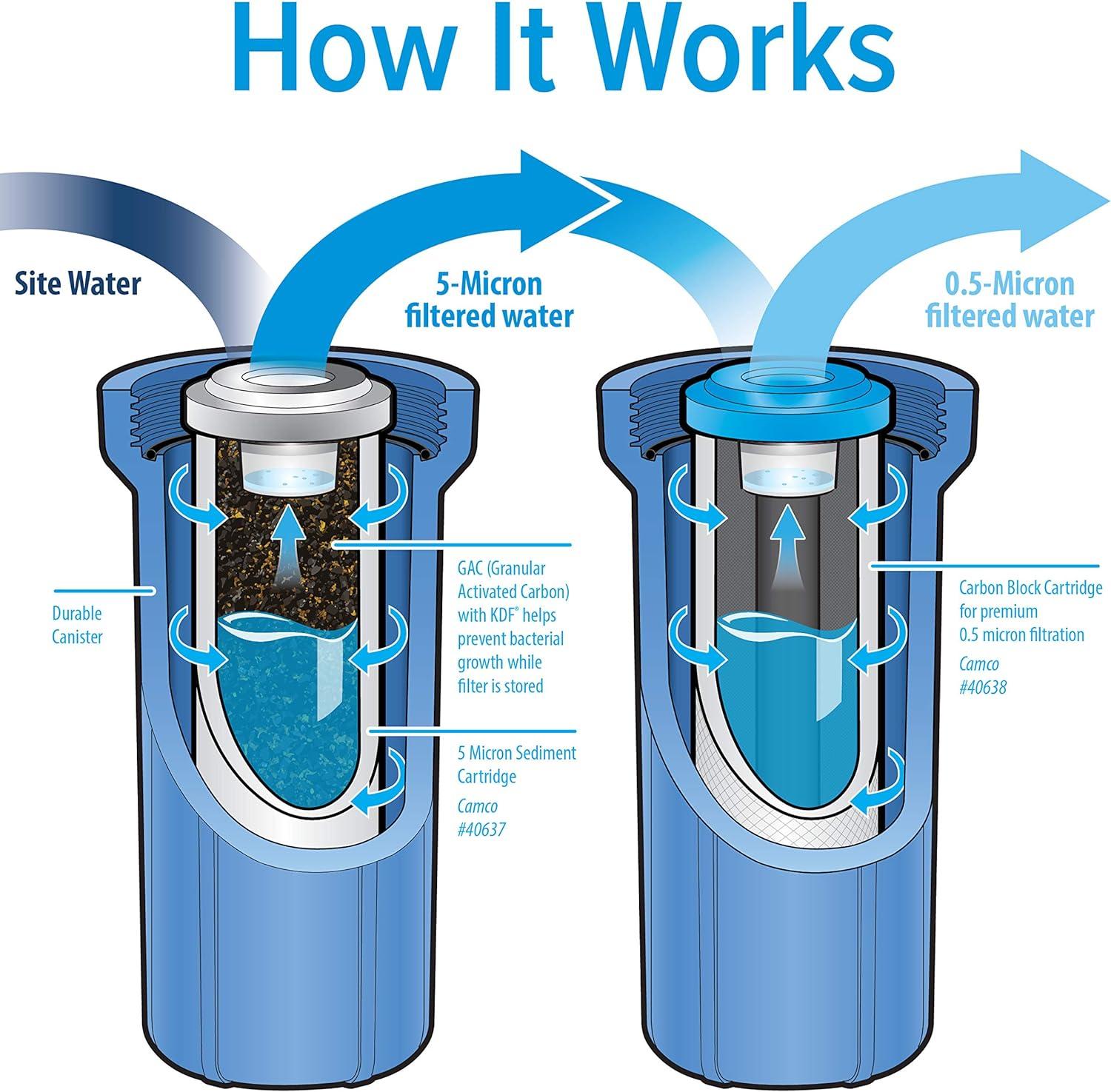 How It Works

Site Water

5-Micron filtered water

0.5-Micron filtered water

Durable Canister

GAC (Granular Activated Carbon) with KDF® helps prevent bacterial growth while filter is stored

5 Micron Sediment Cartridge

Camco #40637

Carbon Block Cartridge for premium 0.5 micron filtration

Camco #40638