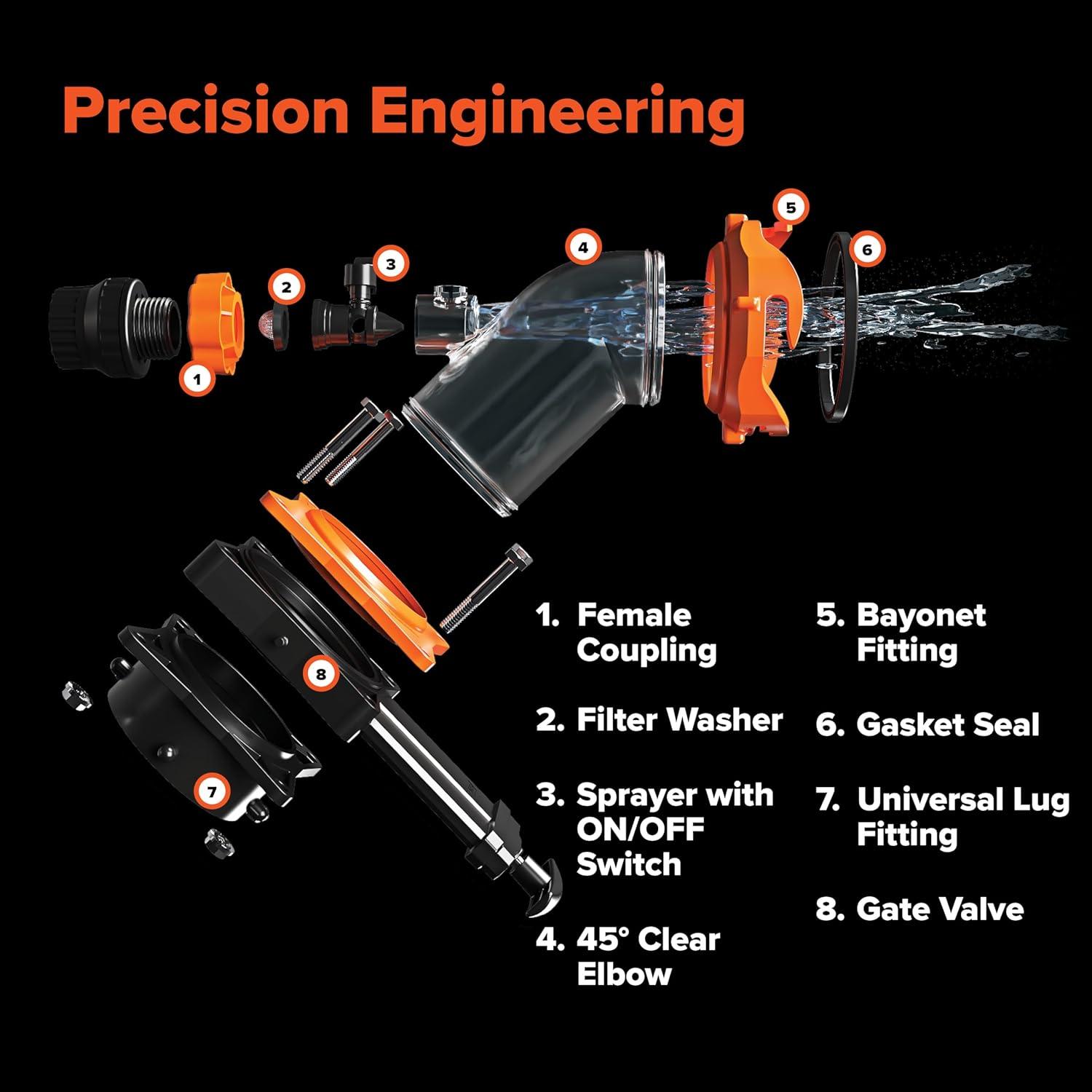 Precision Engineering

5

4

6

3

2

1

8

7

1. Female Coupling

2. Filter Washer

3. Sprayer with ON/OFF Switch

4. 45° Clear Elbow

5. Bayonet Fitting

6. Gasket Seal

7. Universal Lug Fitting

8. Gate Valve